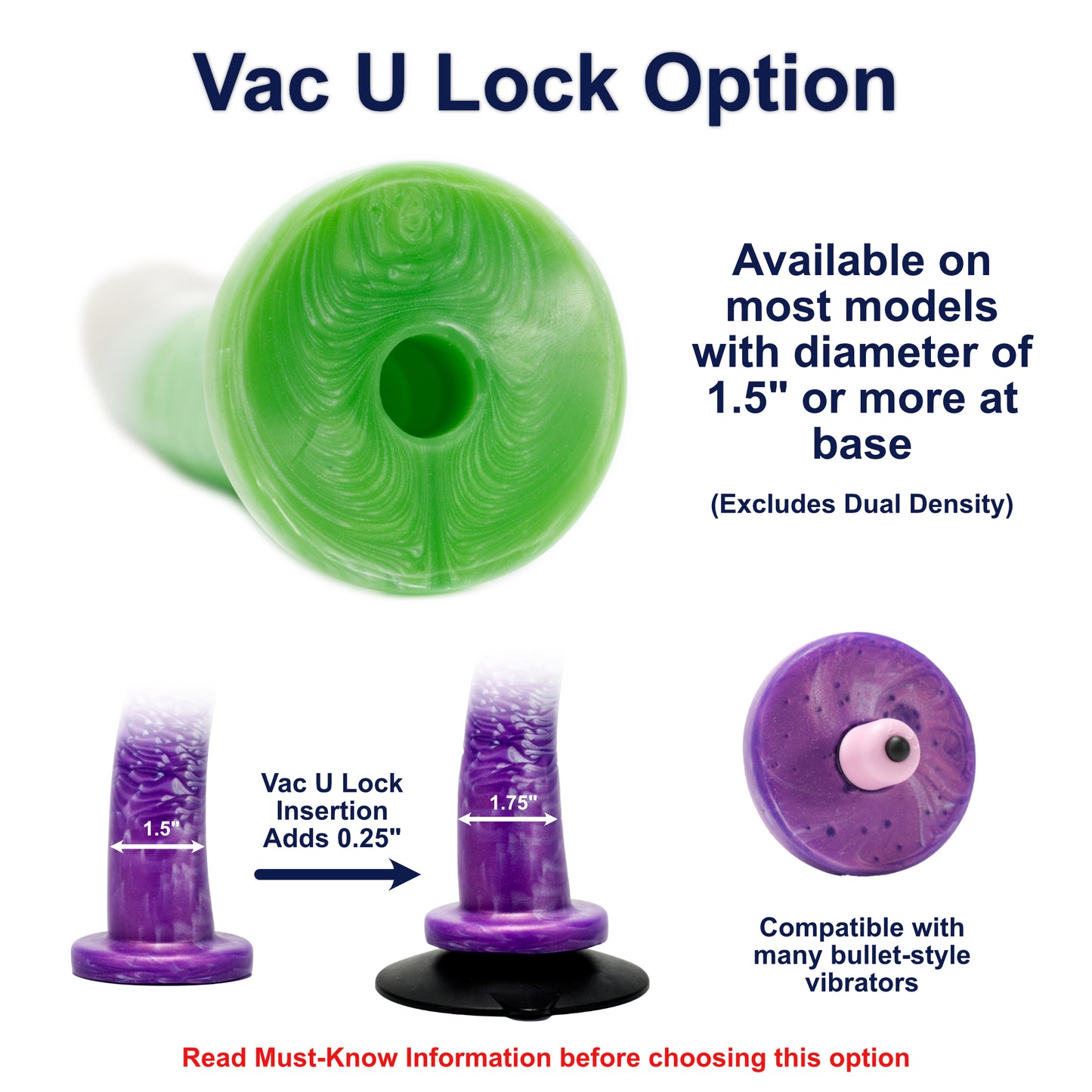 Vac U Lock Option

Available on most models with diameter of 1.5" or more at base

(Excludes Dual Density)

1.5"

Vac U Lock Insertion Adds 0.25"

1.75"

Compatible with many bullet-style vibrators

Read Must-Know Information before choosing this option