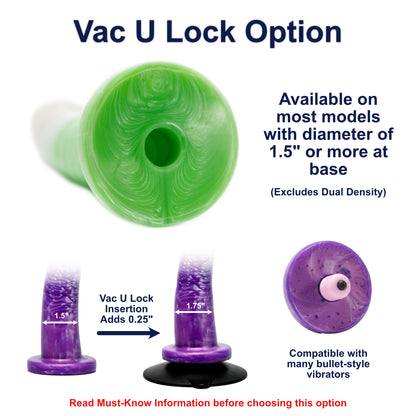 Vac U Lock Option

Available on most models with diameter of 1.5" or more at base

(Excludes Dual Density)

1.5"

Vac U Lock Insertion Adds 0.25"

1.75"

Compatible with many bullet-style vibrators

Read Must-Know Information before choosing this option