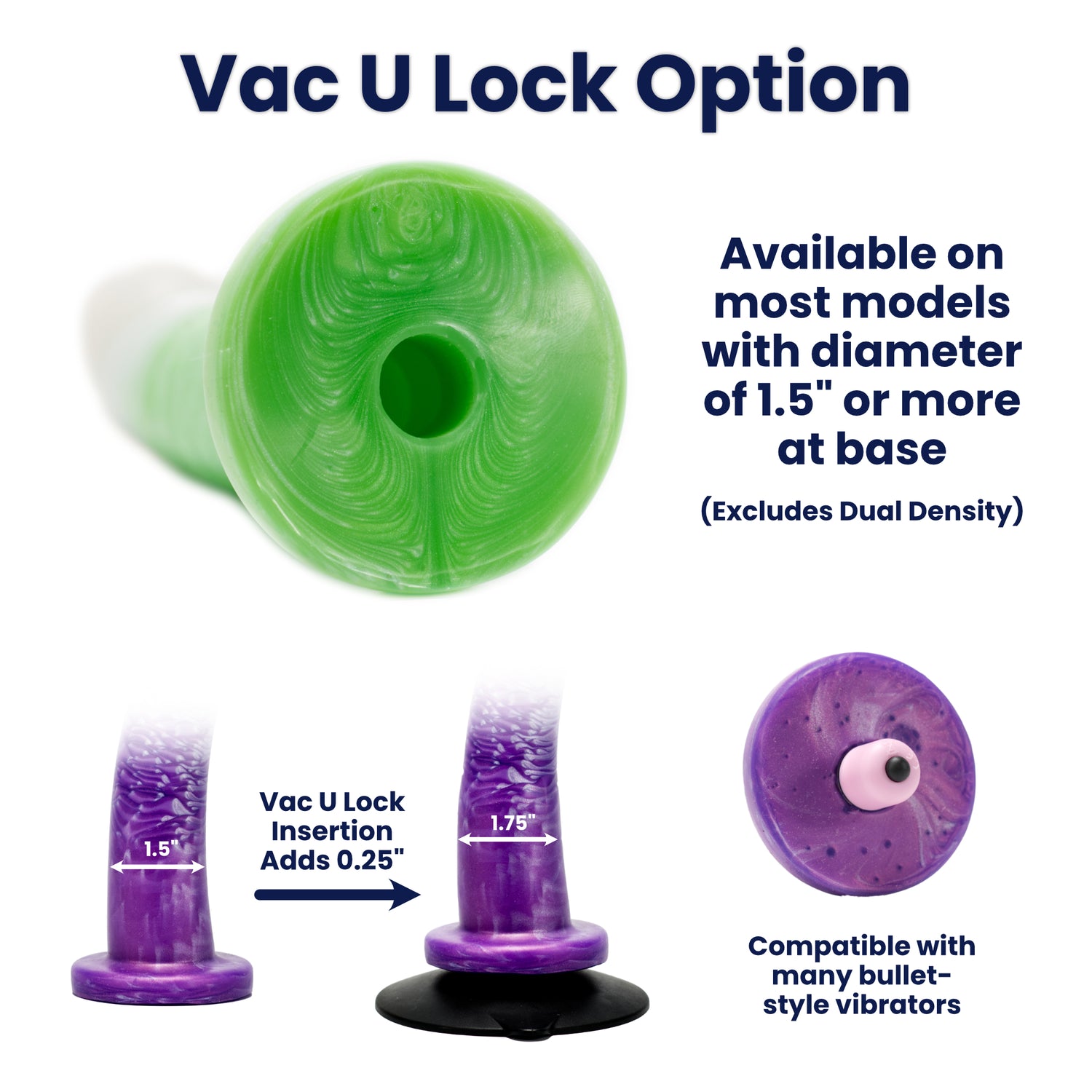 Vac U Lock Option

Available on most models with diameter of 1.5" or more at base

(Excludes Dual Density)

1.5"

Vac U Lock Insertion Adds 0.25"

1.75"

Compatible with many bullet-style vibrators